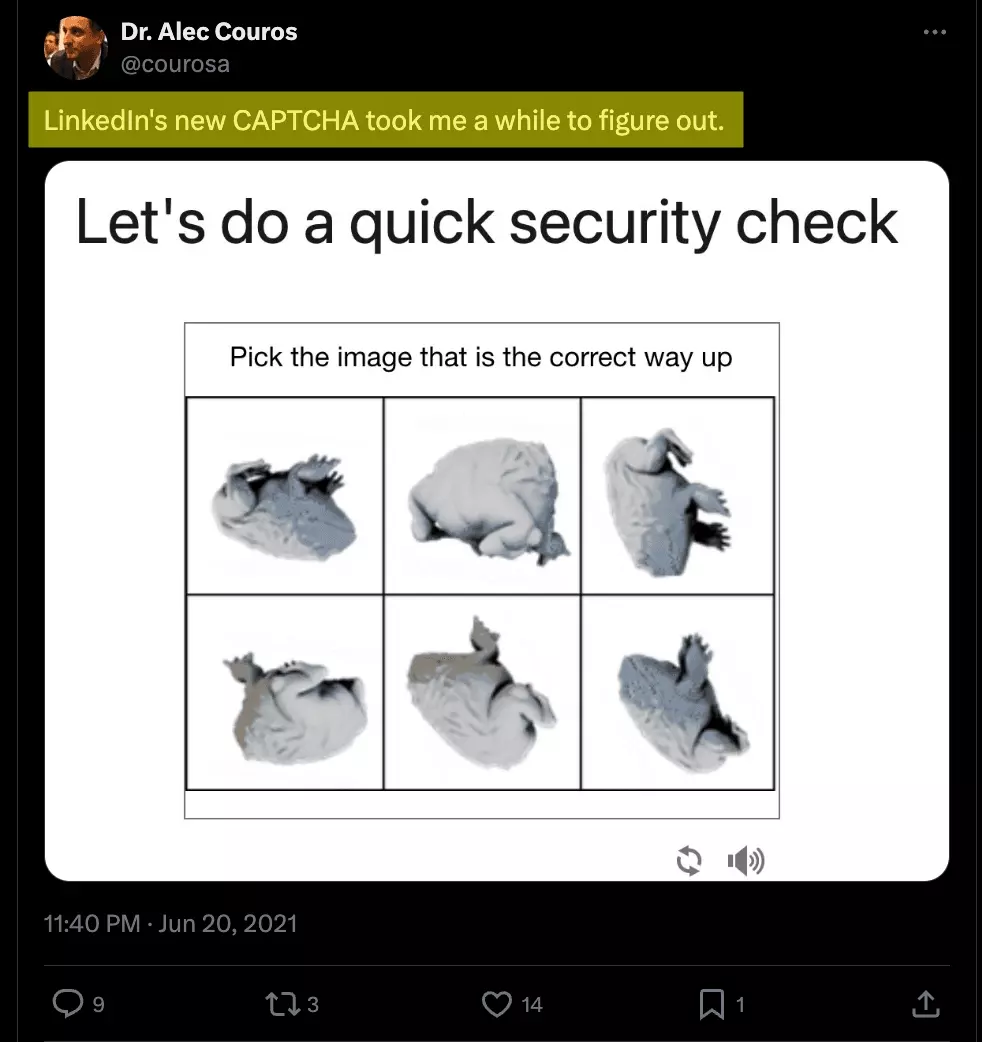 Dr. Alec Couros
@courosa

LinkedIn's new CAPTCHA took me a while to figure out.

Let's do a quick security check

Pick the image that is the correct way up

11:40 PM · Jun 20, 2021

9
3
14
1